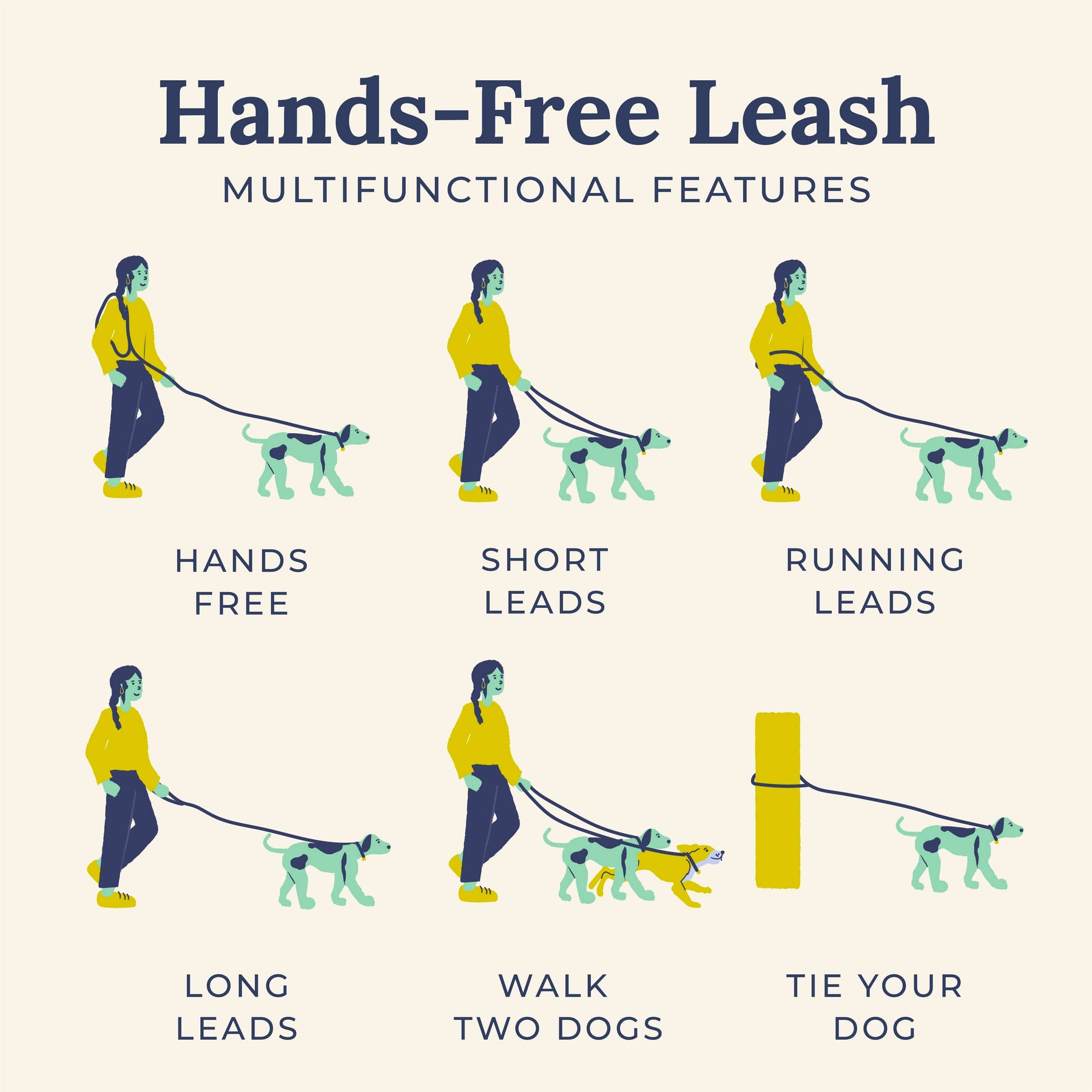 Hands-Free Leash
MULTIFUNCTIONAL FEATURES

HANDS FREE

SHORT LEADS

RUNNING LEADS

LONG LEADS

WALK TWO DOGS

TIE YOUR DOG