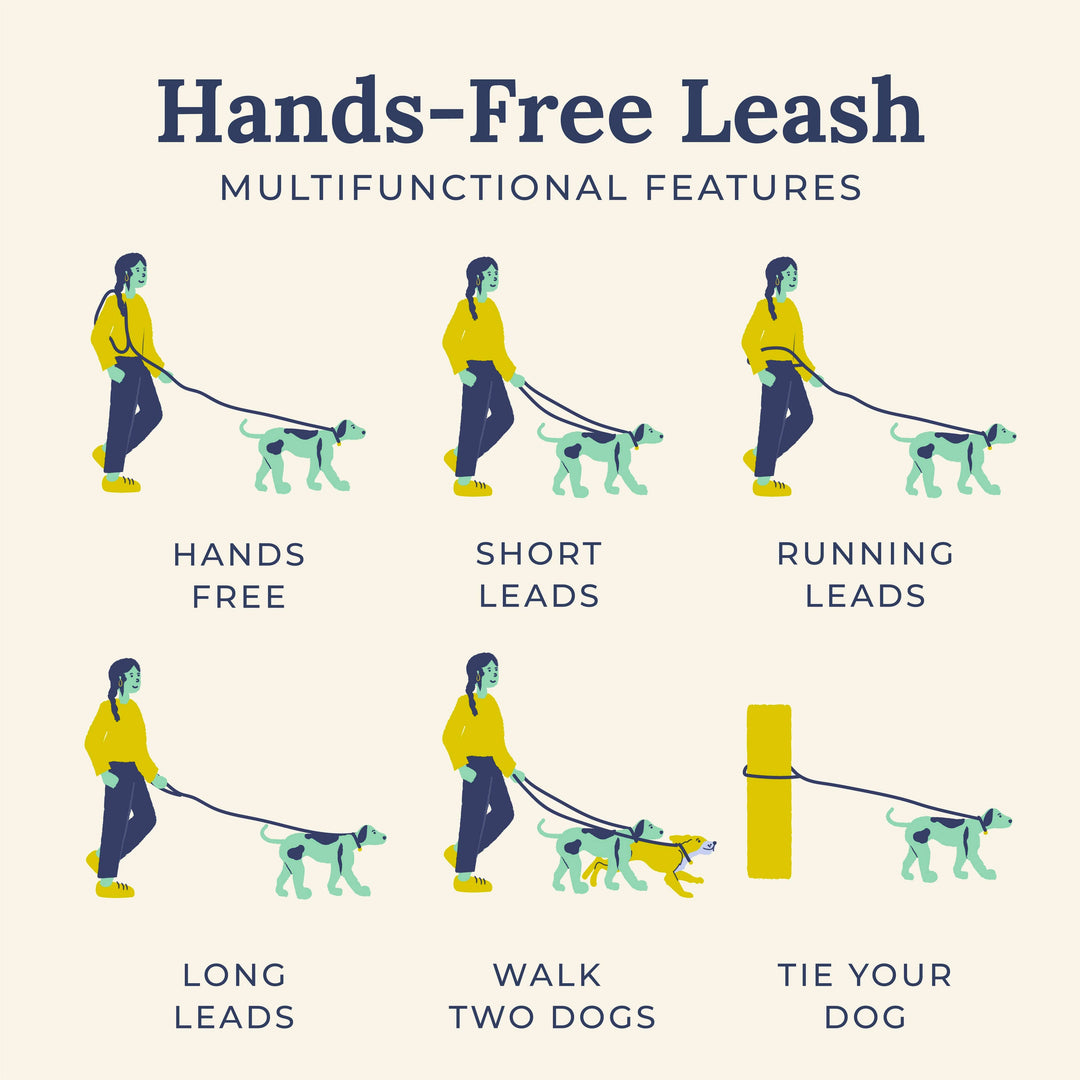 Hands-Free Leash

MULTIFUNCTIONAL FEATURES

HANDS FREE

SHORT LEADS

RUNNING LEADS

LONG LEADS

WALK TWO DOGS

TIE YOUR DOG