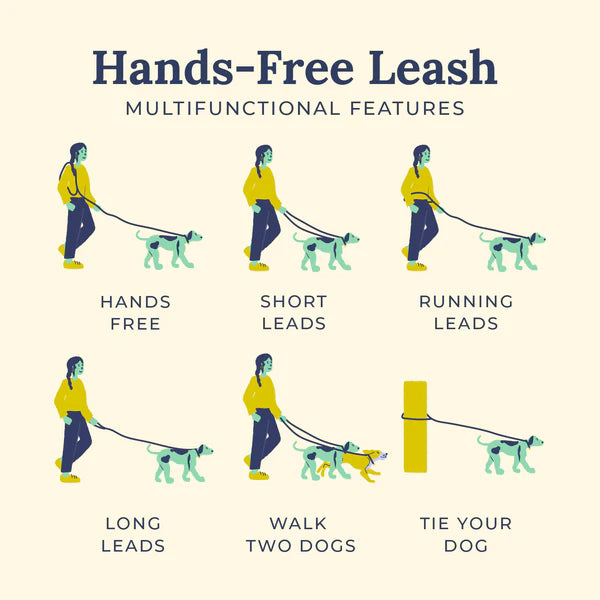 Hands-Free Leash

MULTIFUNCTIONAL FEATURES

HANDS FREE

SHORT LEADS

RUNNING LEADS

LONG LEADS

WALK TWO DOGS

TIE YOUR DOG