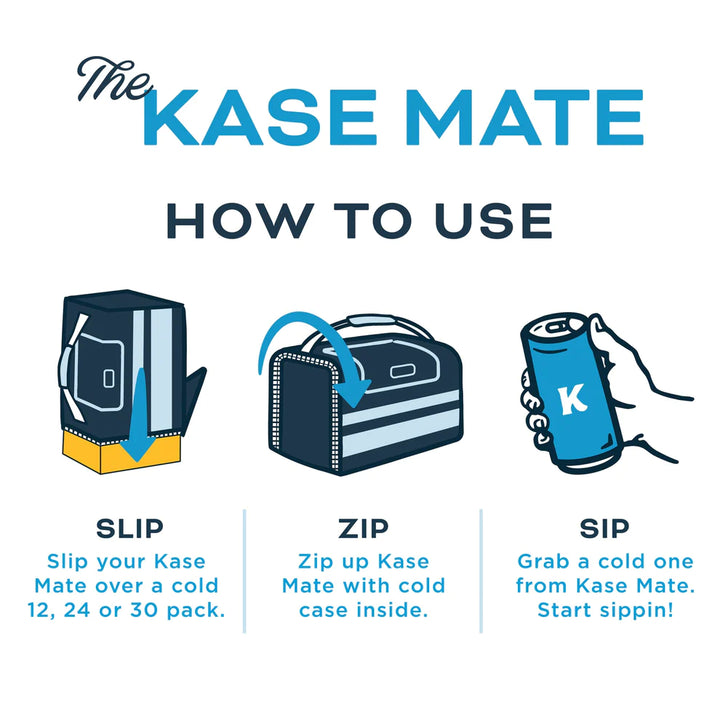 The KASE MATE

HOW TO USE

K

SLIP
Slip your Kase Mate over a cold 12, 24 or 30 pack.

ZIP
Zip up Kase Mate with cold case inside.

SIP
Grab a cold one from Kase Mate. Start sippin!